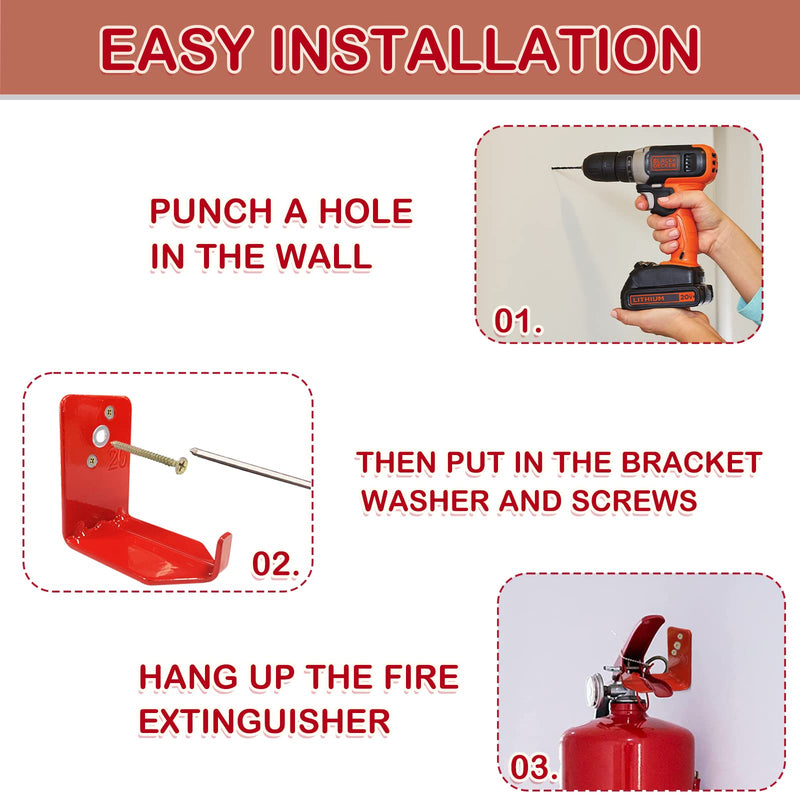 EASY INSTALLATION

PUNCH A HOLE IN THE WALL

BLACK+DECKER

LITHIUM 20V

01.

20

02.

THEN PUT IN THE BRACKET WASHER AND SCREWS

HANG UP THE FIRE EXTINGUISHER

03.