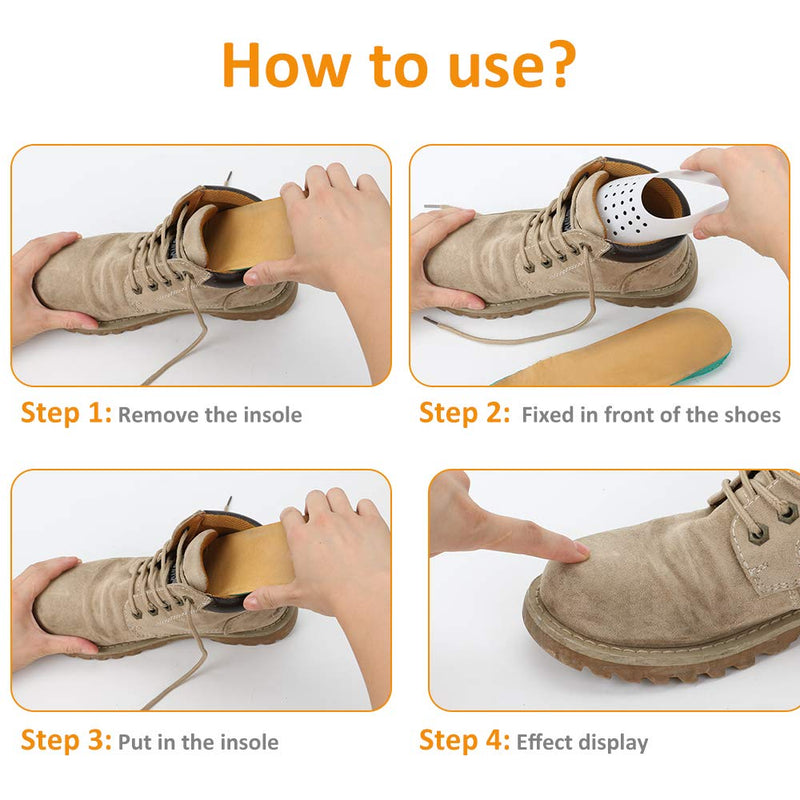 How to use?

Step 1: Remove the insole

Step 2: Fixed in front of the shoes

Step 3: Put in the insole

Step 4: Effect display