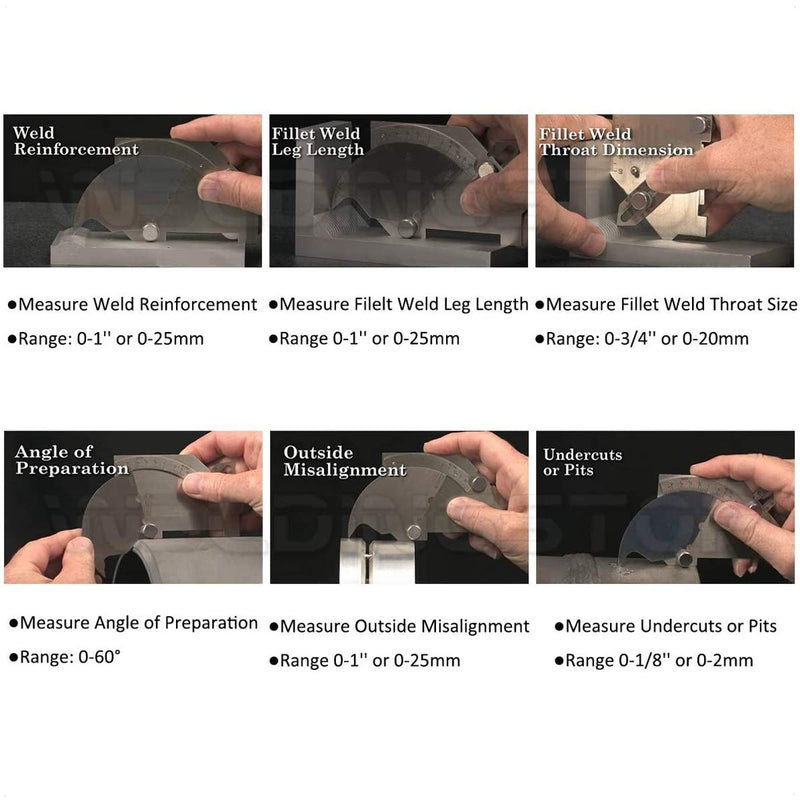 Weld Reinforcement

●Measure Weld Reinforcement

●Range: 0-1'' or 0-25mm

Fillet Weld Leg Length

●Measure Filelt Weld Leg Length

●Range 0-1'' or 0-25mm

Fillet Weld Throat Dimension

●Measure Fillet Weld Throat Size

●Range: 0-3/4'' or 0-20mm

Angle of Preparation

●Measure Angle of Preparation

●Range: 0-60°

Outside Misalignment

●Measure Outside Misalignment

●Range 0-1'' or 0-25mm

Undercuts or Pits

●Measure Undercuts or Pits

●Range 0-1/8'' or 0-2mm