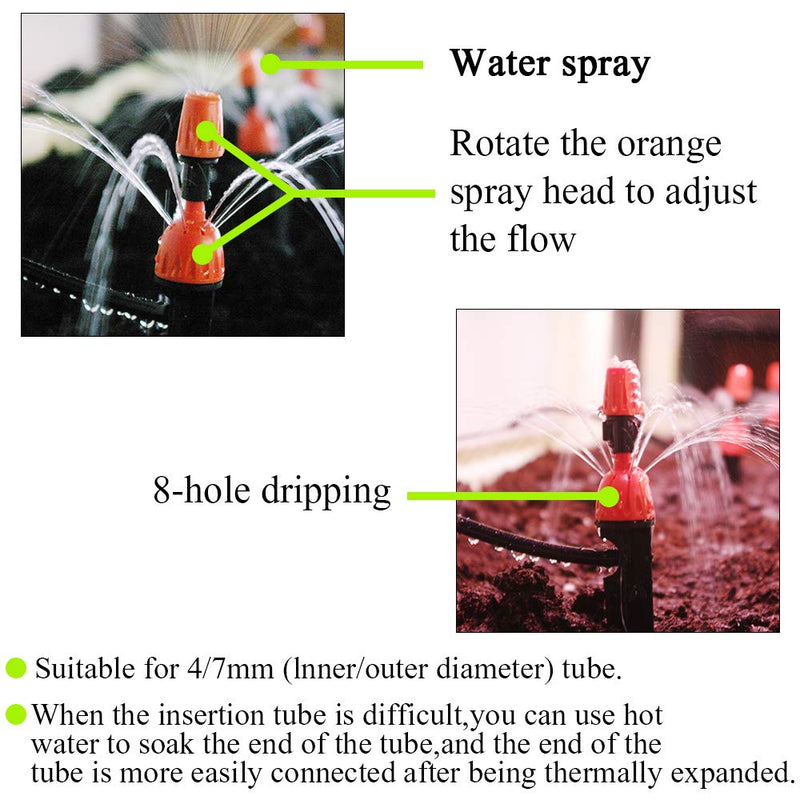 Water spray

Rotate the orange spray head to adjust the flow

8-hole dripping

Suitable for 4/7mm (lnner/outer diameter) tube.

When the insertion tube is difficult,you can use hot water to soak the end of the tube,and the end of the tube is more easily connected after being thermally expanded.