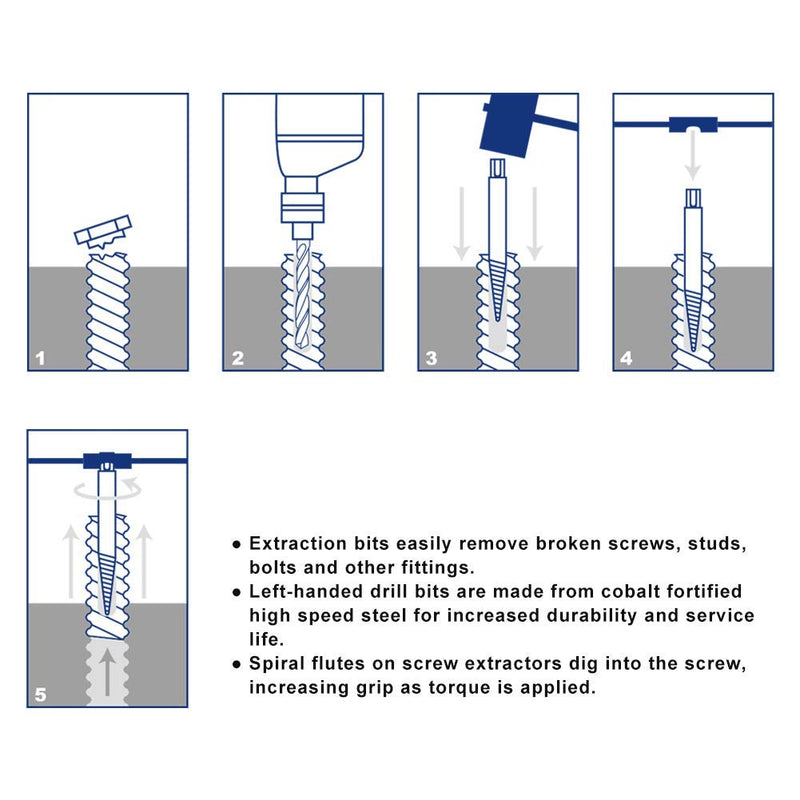 1

2

3

4

5

● Extraction bits easily remove broken screws, studs, bolts and other fittings.
● Left-handed drill bits are made from cobalt fortified high speed steel for increased durability and service life.
● Spiral flutes on screw extractors dig into the screw, increasing grip as torque is applied.