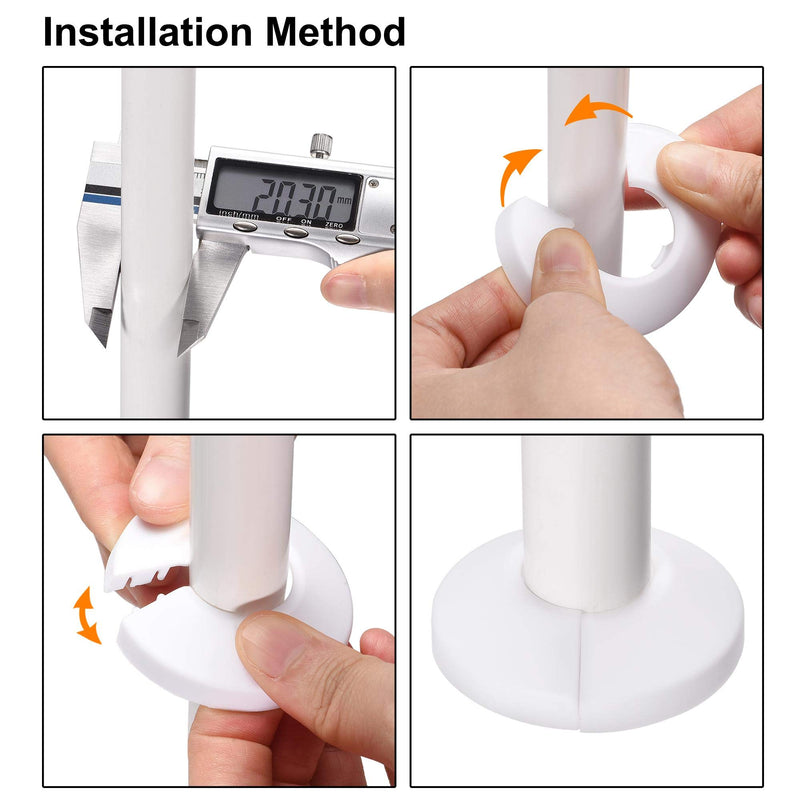 Installation Method

20.30 mm
inch/mm OFF ON ZERO