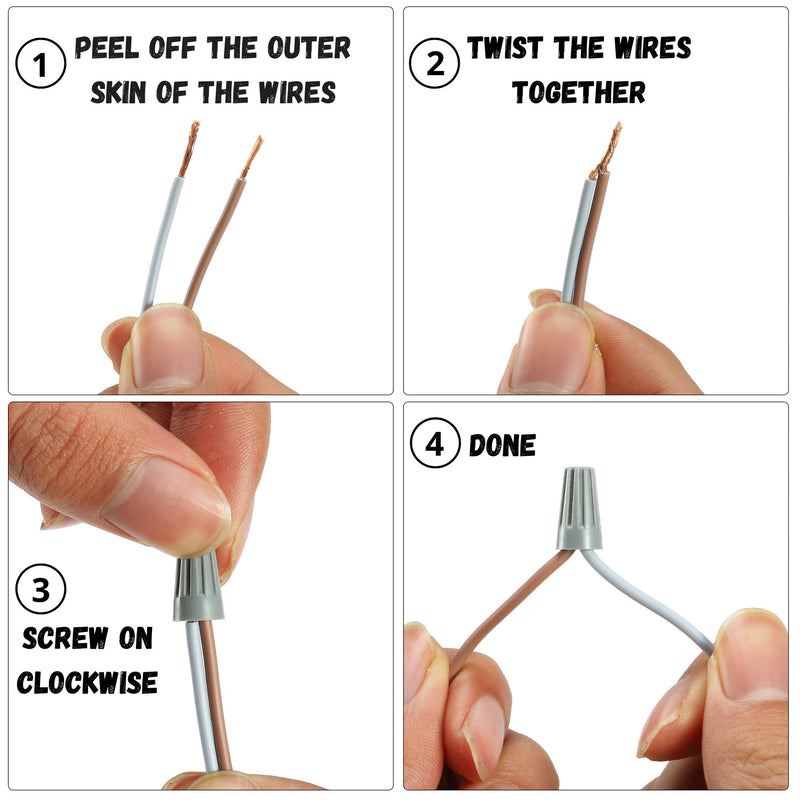 1 PEEL OFF THE OUTER SKIN OF THE WIRES

2 TWIST THE WIRES TOGETHER

3 SCREW ON CLOCKWISE

4 DONE