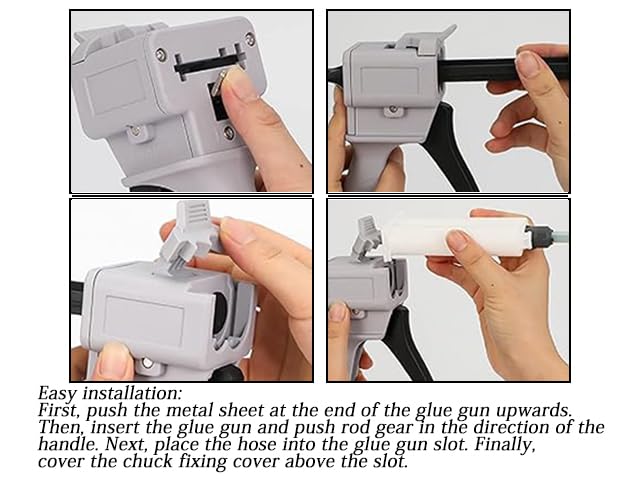 Easy installation:
First, push the metal sheet at the end of the glue gun upwards. Then, insert the glue gun and push rod gear in the direction of the handle. Next, place the hose into the glue gun slot. Finally, cover the chuck fixing cover above the slot.