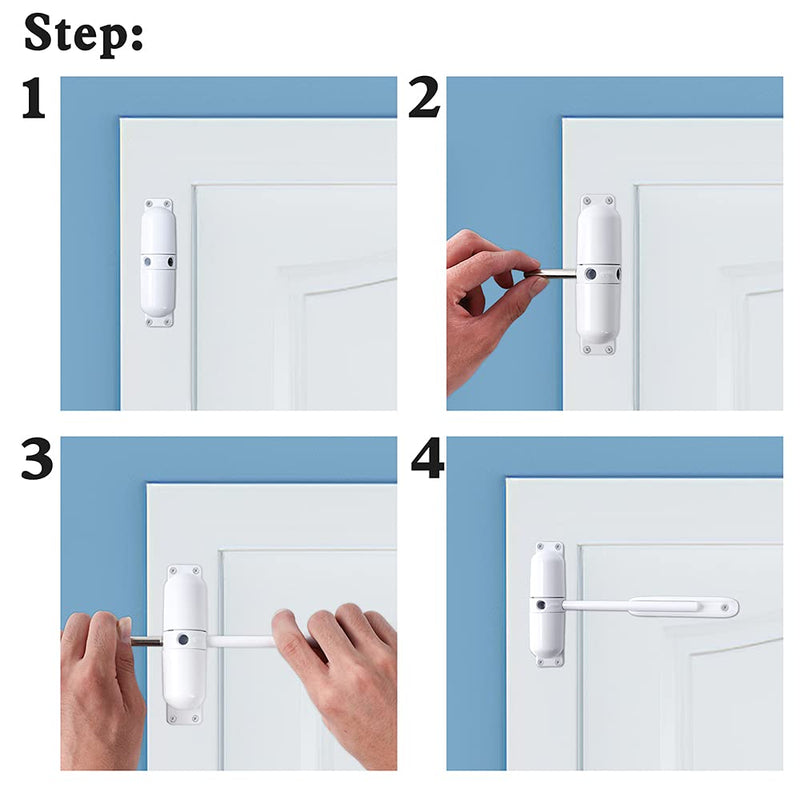 Step:

1

2

3

4