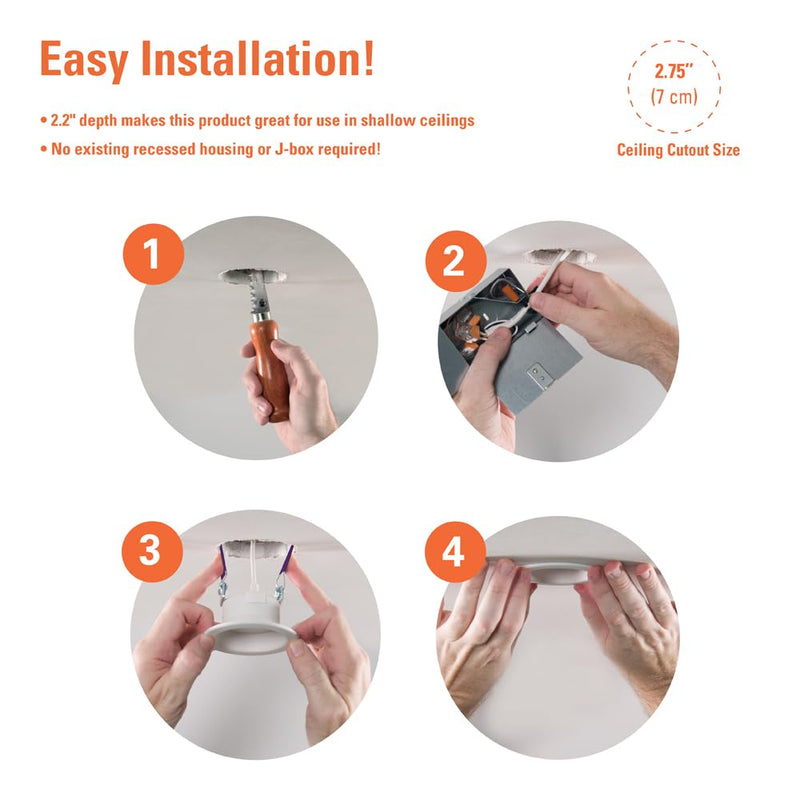 Easy Installation!

• 2.2" depth makes this product great for use in shallow ceilings
• No existing recessed housing or J-box required!

2.75"
(7 cm)
Ceiling Cutout Size

1

2

3

4