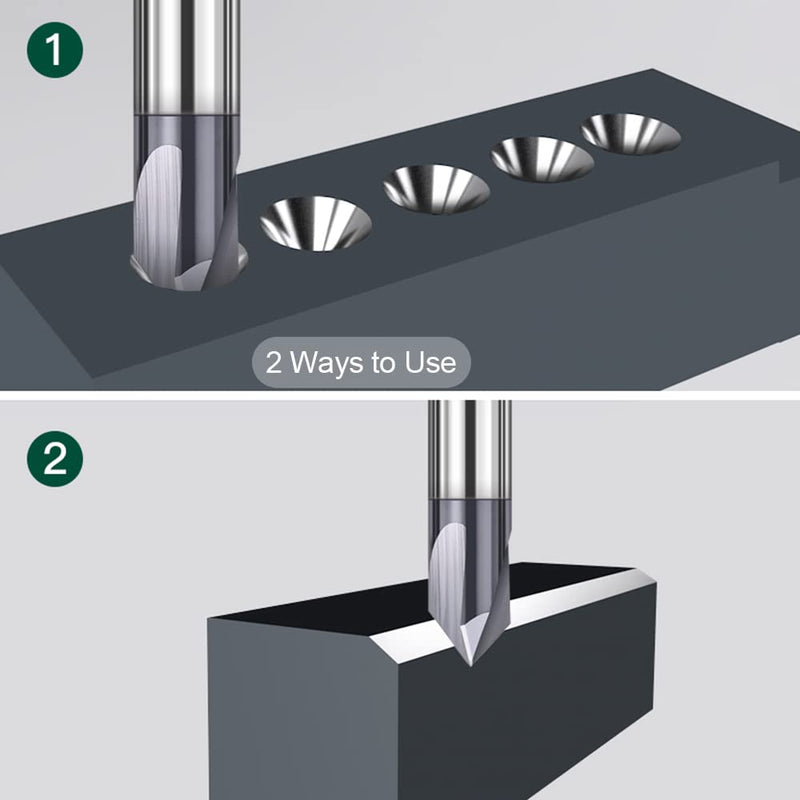 1

2 Ways to Use

2