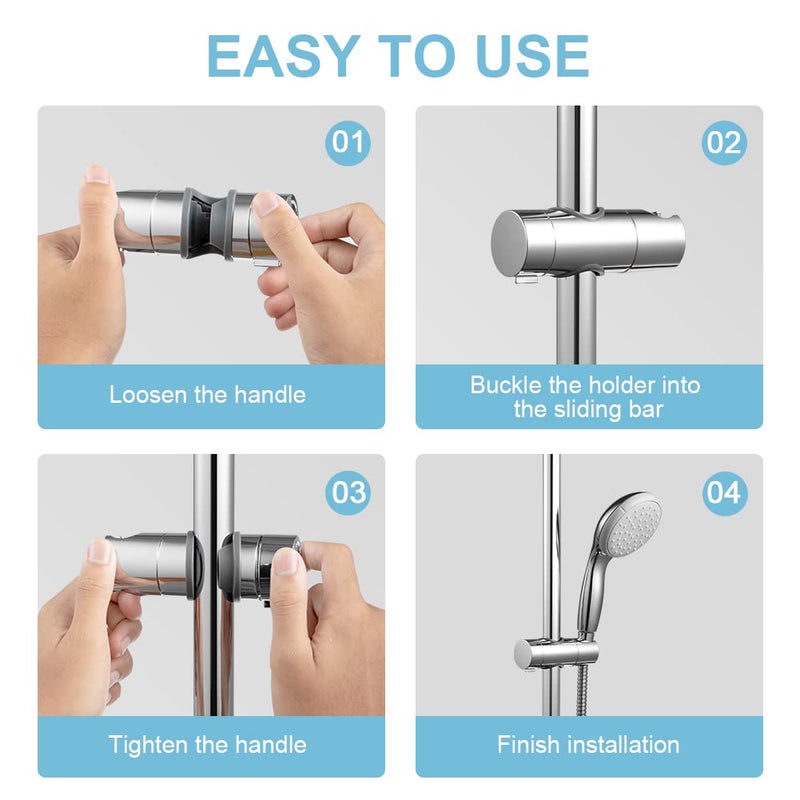 EASY TO USE

01

Loosen the handle

02

Buckle the holder into the sliding bar

03

Tighten the handle

04

Finish installation