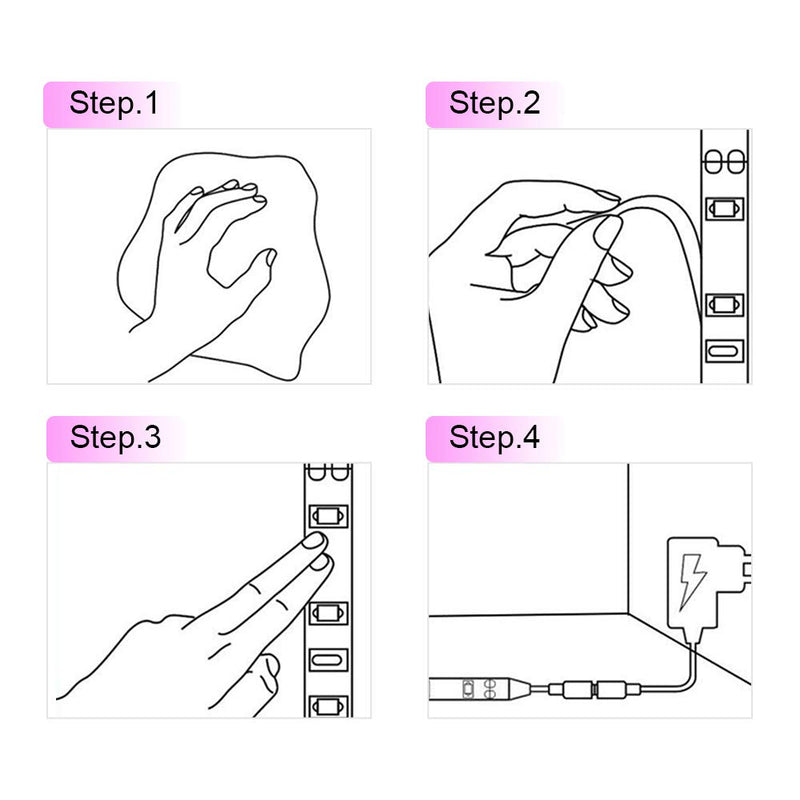 Step.1

Step.2

Step.3

Step.4