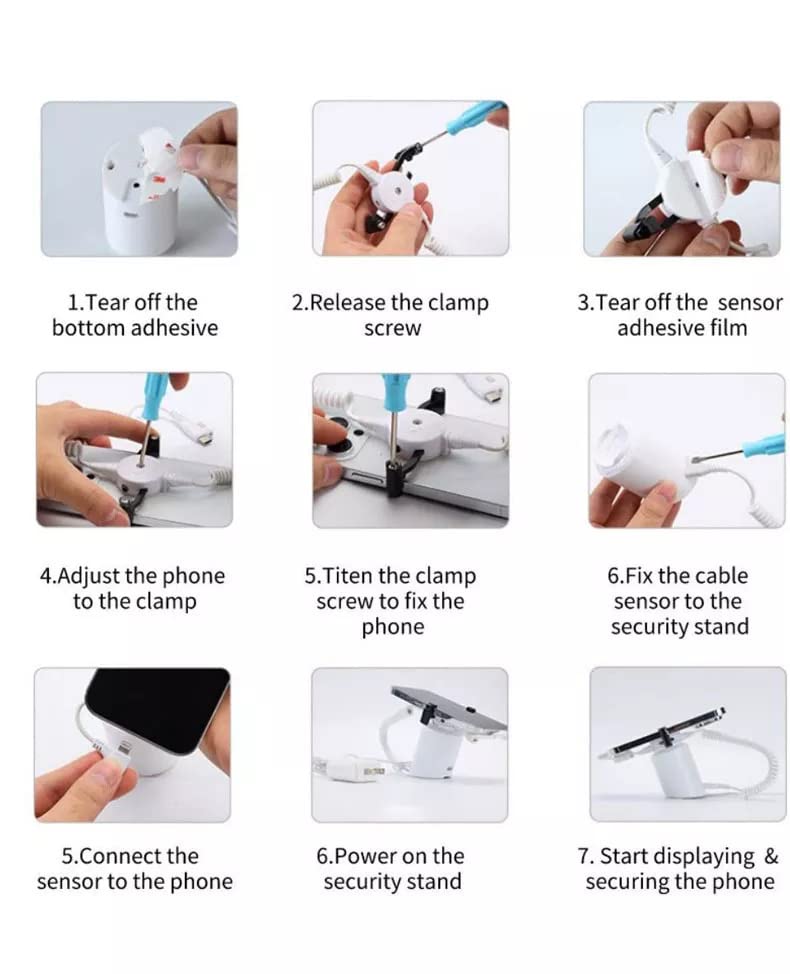 1.Tear off the bottom adhesive

2.Release the clamp screw

3.Tear off the sensor adhesive film

4.Adjust the phone to the clamp

5.Titen the clamp screw to fix the phone

6.Fix the cable sensor to the security stand

5.Connect the sensor to the phone

6.Power on the security stand

7. Start displaying & securing the phone