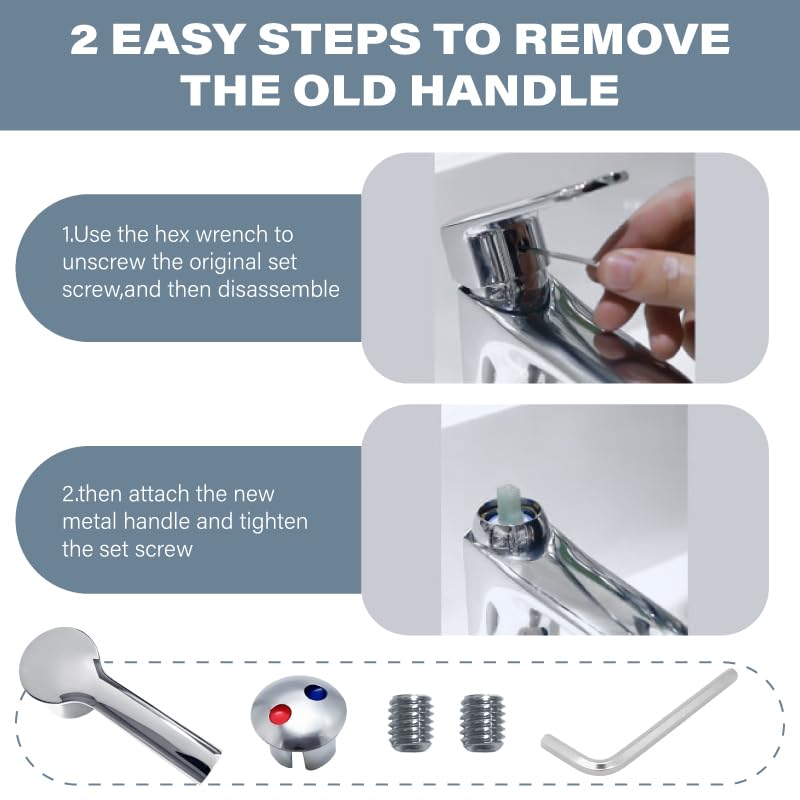 2 EASY STEPS TO REMOVE THE OLD HANDLE

1.Use the hex wrench to unscrew the original set screw,and then disassemble

2.then attach the new metal handle and tighten the set screw