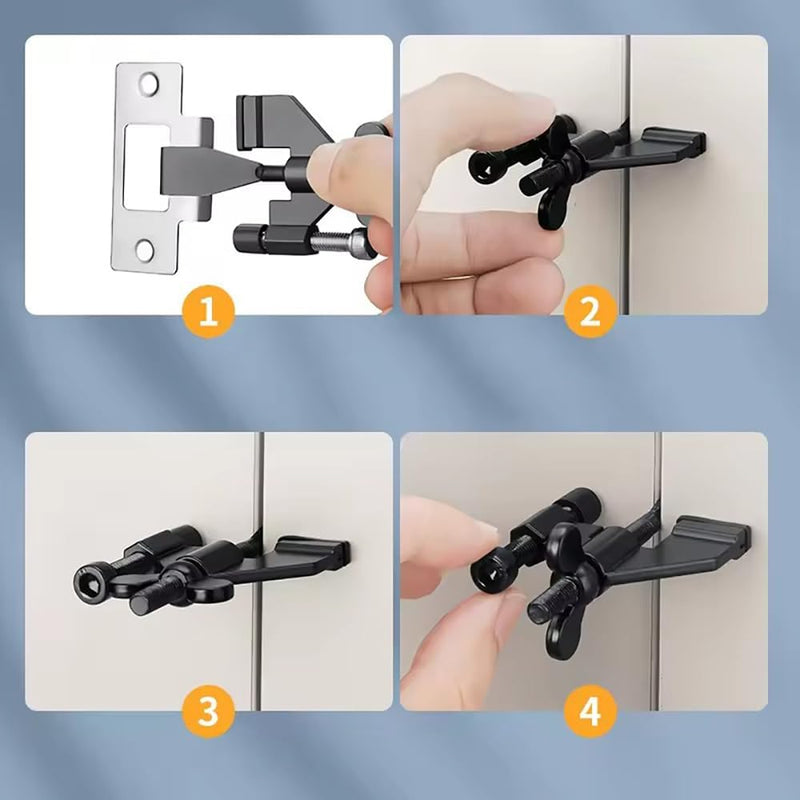 1

2

3

4