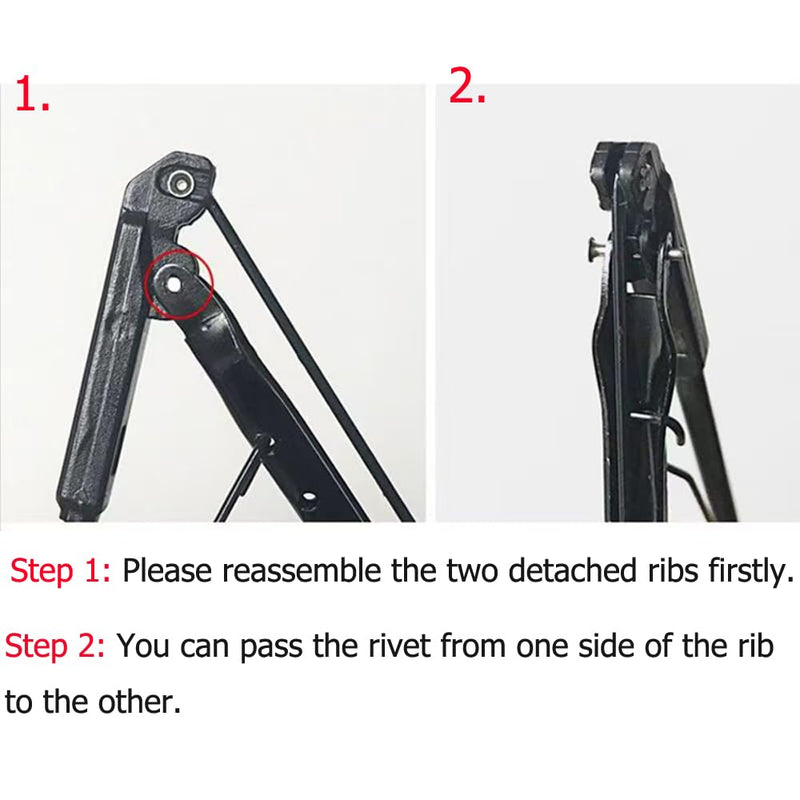 1.

2.

Step 1: Please reassemble the two detached ribs firstly.

Step 2: You can pass the rivet from one side of the rib to the other.