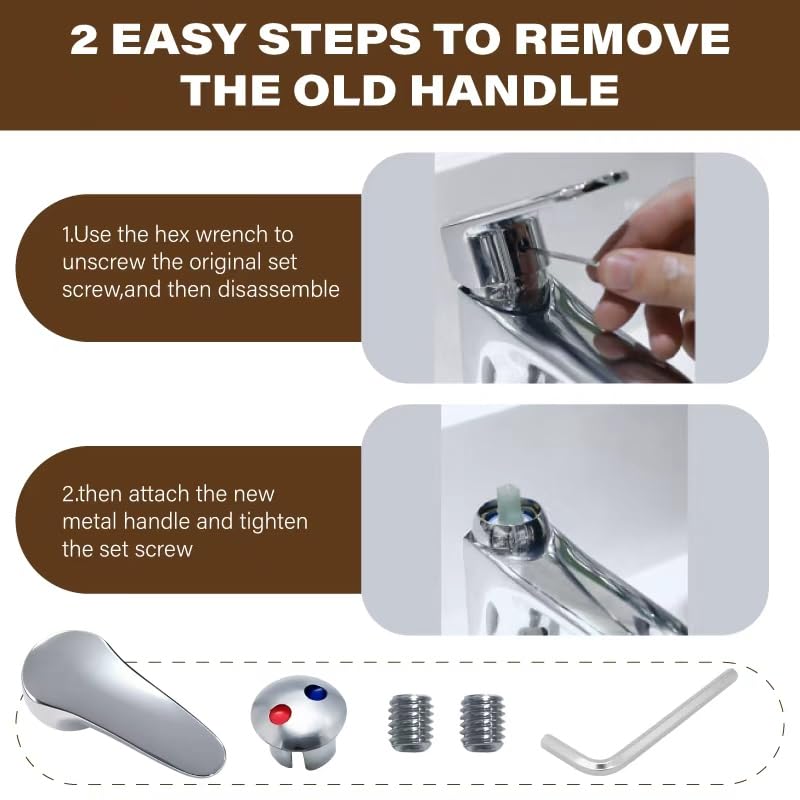 2 EASY STEPS TO REMOVE THE OLD HANDLE

1.Use the hex wrench to unscrew the original set screw,and then disassemble

2.then attach the new metal handle and tighten the set screw