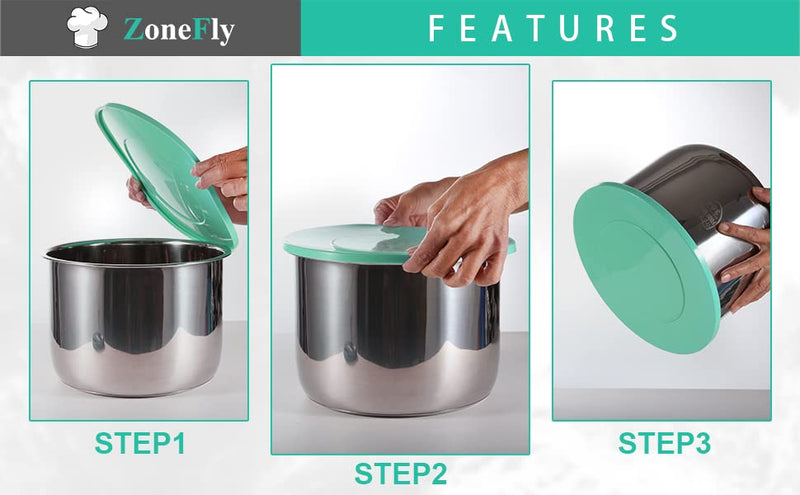 ZoneFly

FEATURES

STEP1

STEP2

STEP3