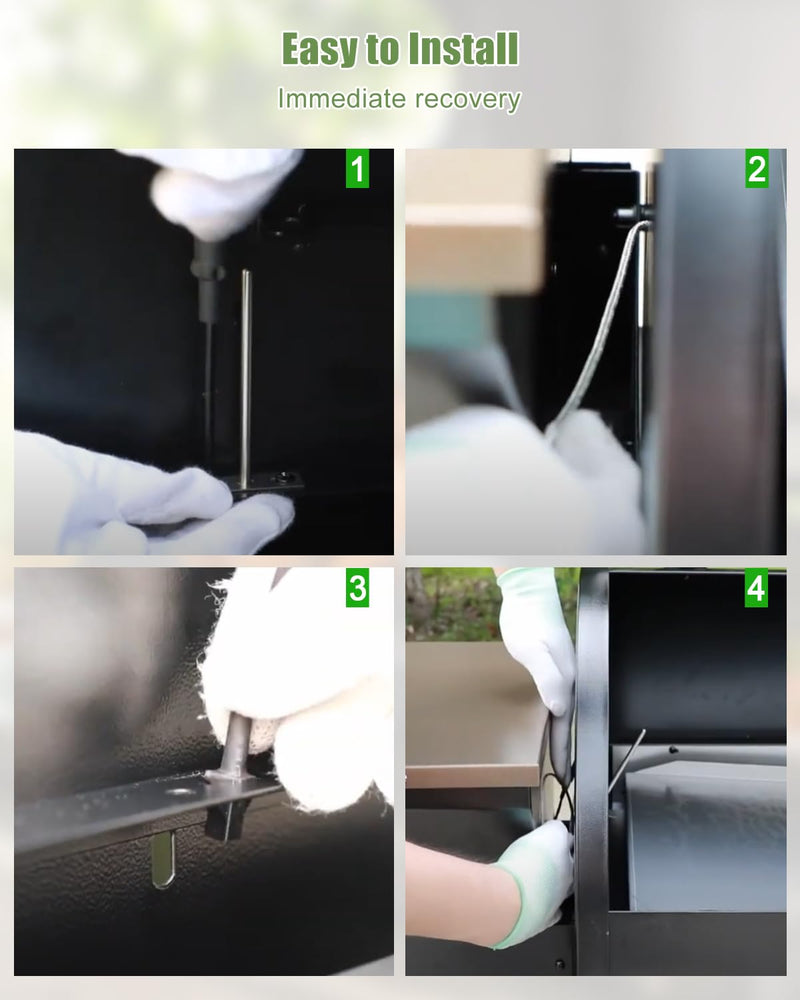 Easy to Install
Immediate recovery

1

2

3

4