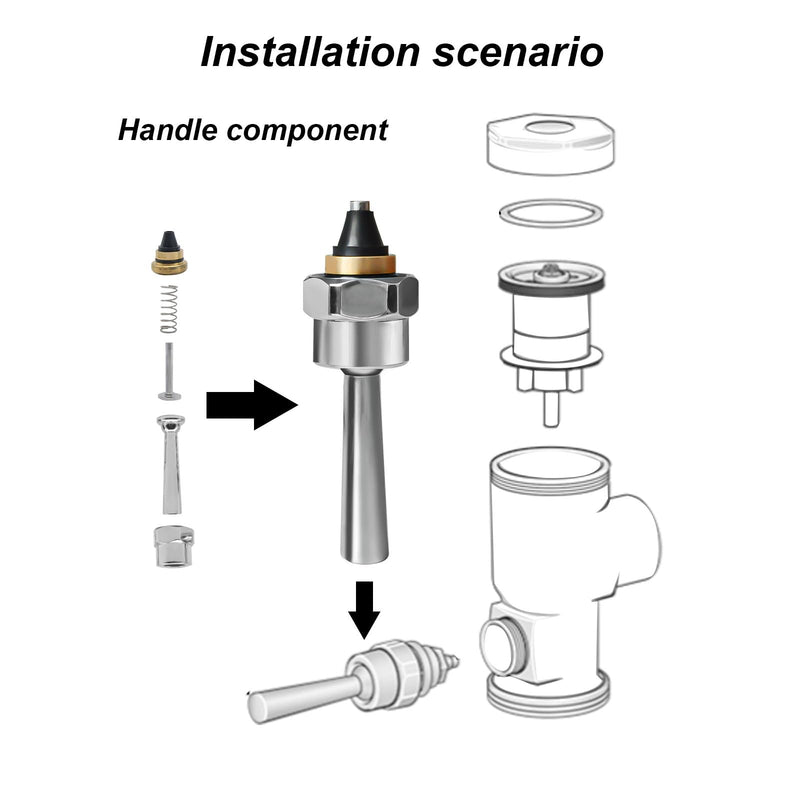 Installation scenario

Handle component