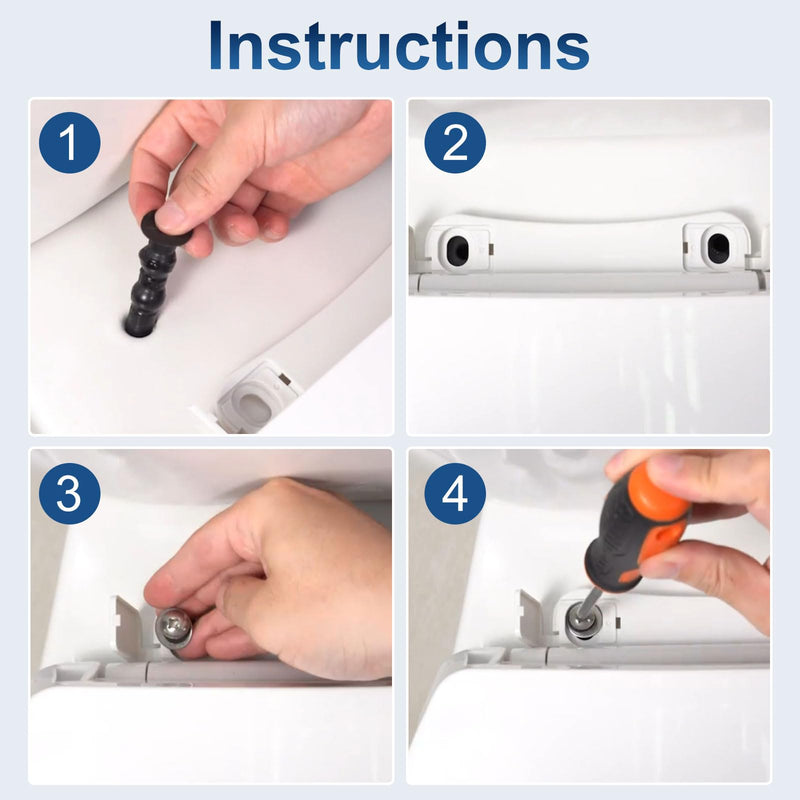 Instructions

1

2

3

4