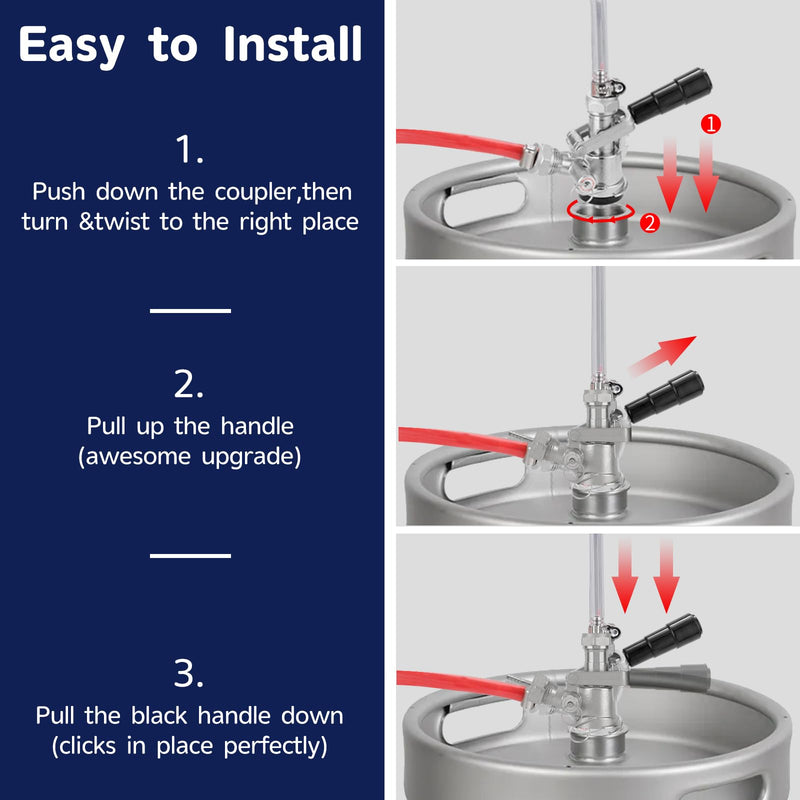 Easy to Install

1.
Push down the coupler,then turn &twist to the right place

2.
Pull up the handle (awesome upgrade)

3.
Pull the black handle down (clicks in place perfectly)

1

2