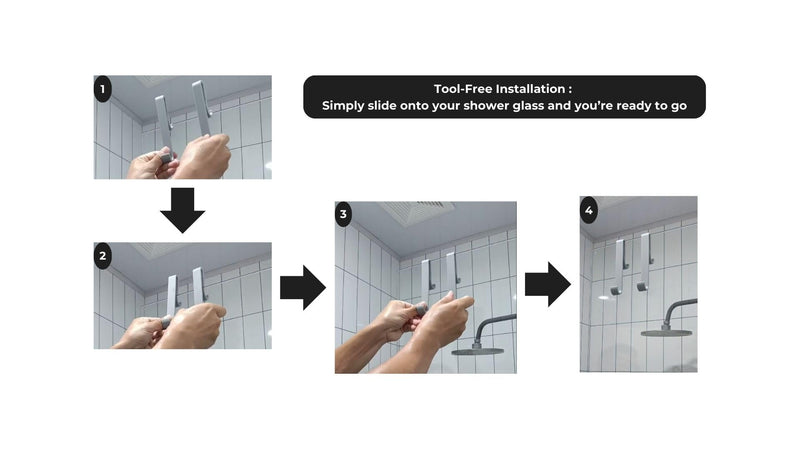 1

Tool-Free Installation :
Simply slide onto your shower glass and you're ready to go

2

3

4