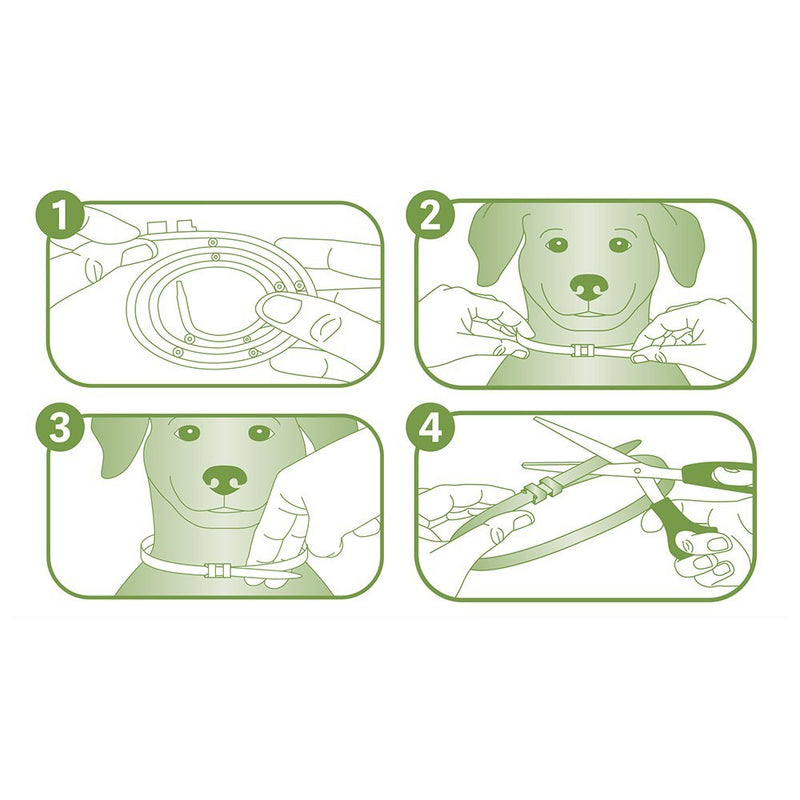 1

2

3

4