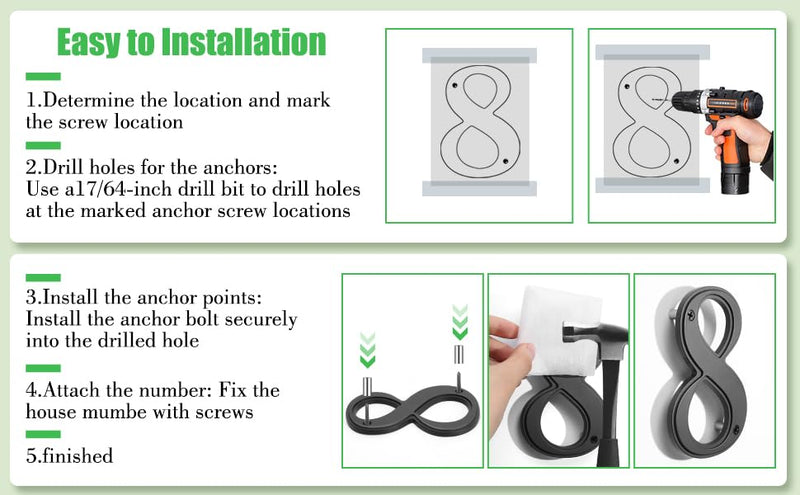 Easy to Installation

1.Determine the location and mark the screw location

2.Drill holes for the anchors: Use a17/64-inch drill bit to drill holes at the marked anchor screw locations

3.Install the anchor points: Install the anchor bolt securely into the drilled hole

4.Attach the number: Fix the house mumbe with screws

5.finished