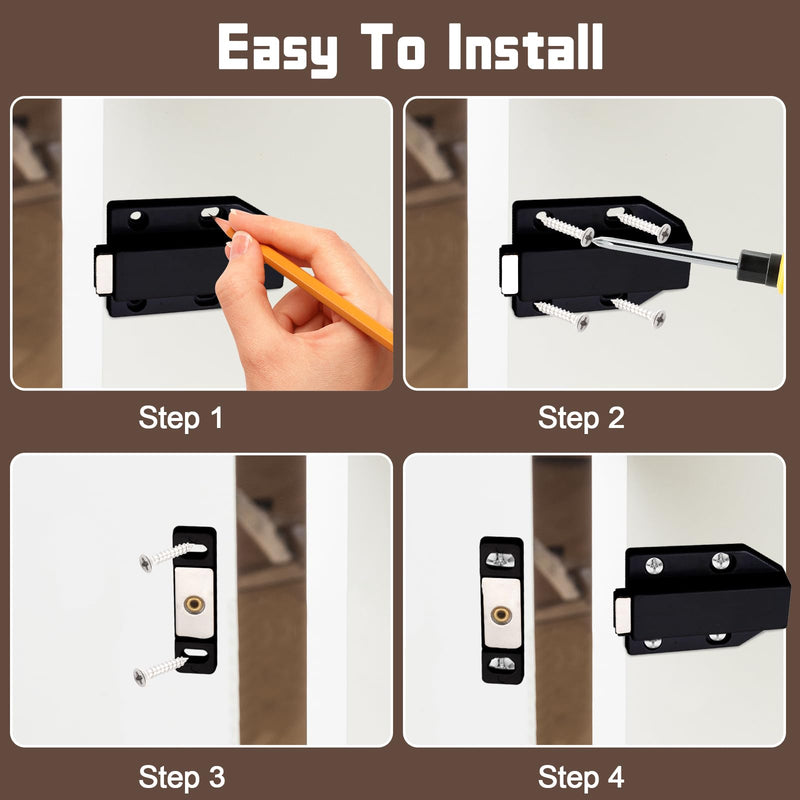 Easy To Install

Step 1

Step 2

Step 3

Step 4