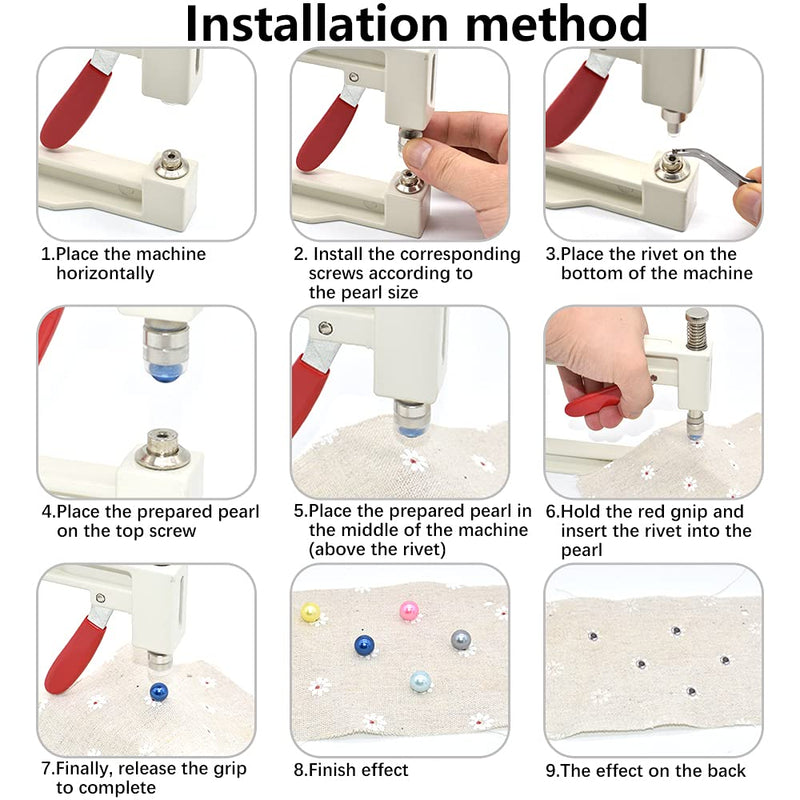 Installation method

1.Place the machine horizontally

2. Install the corresponding screws according to the pearl size

3.Place the rivet on the bottom of the machine

4.Place the prepared pearl on the top screw

5.Place the prepared pearl in the middle of the machine (above the rivet)

6.Hold the red gnip and insert the rivet into the pearl

7.Finally, release the grip to complete

8.Finish effect

9.The effect on the back