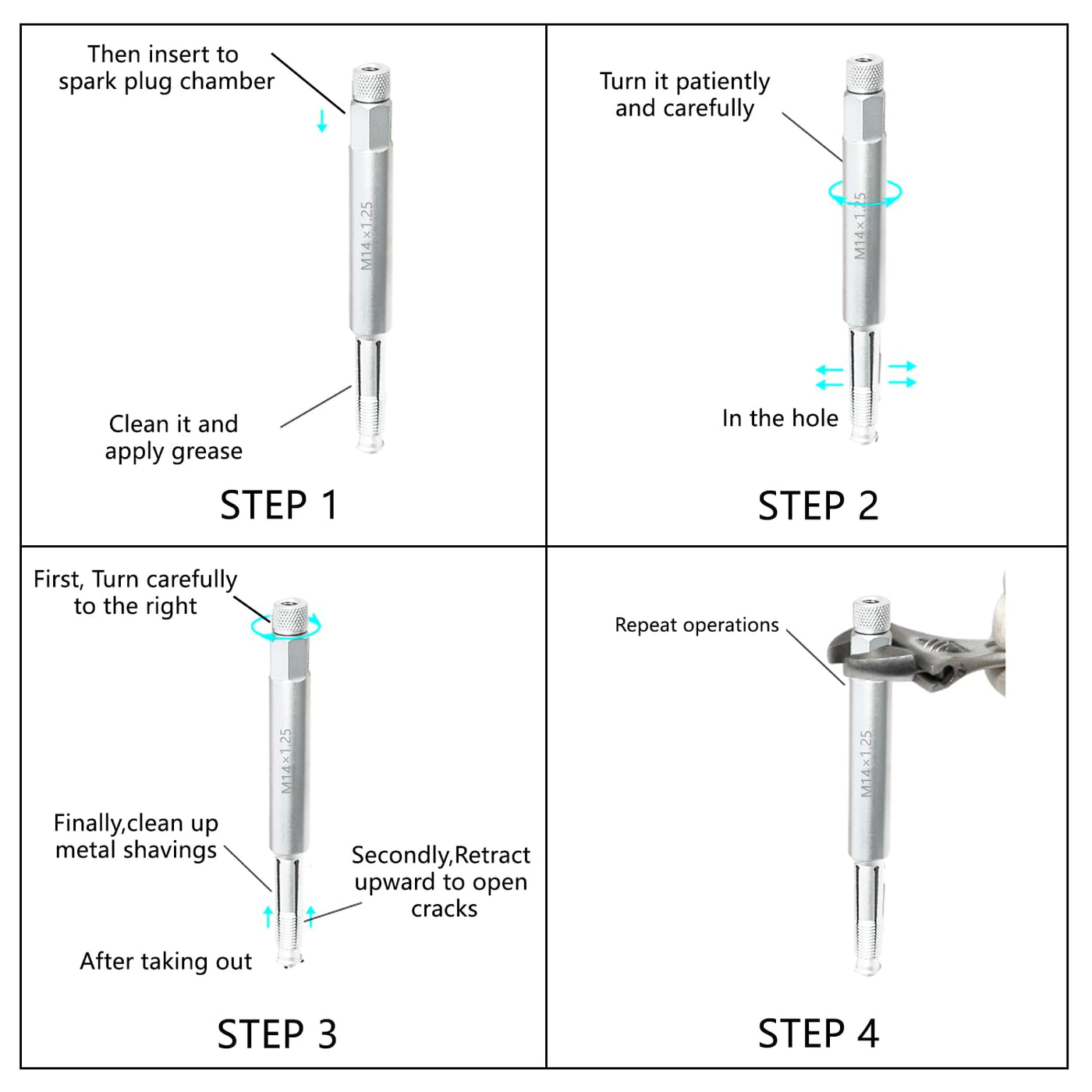 Then insert to spark plug chamber

M14×1.25

Clean it and apply grease

STEP 1

Turn it patiently and carefully

M14×1.25

In the hole

STEP 2

First, Turn carefully to the right

M14×1.25

Finally,clean up metal shavings

Secondly,Retract upward to open cracks

After taking out

STEP 3

Repeat operations

M14×1.25

STEP 4