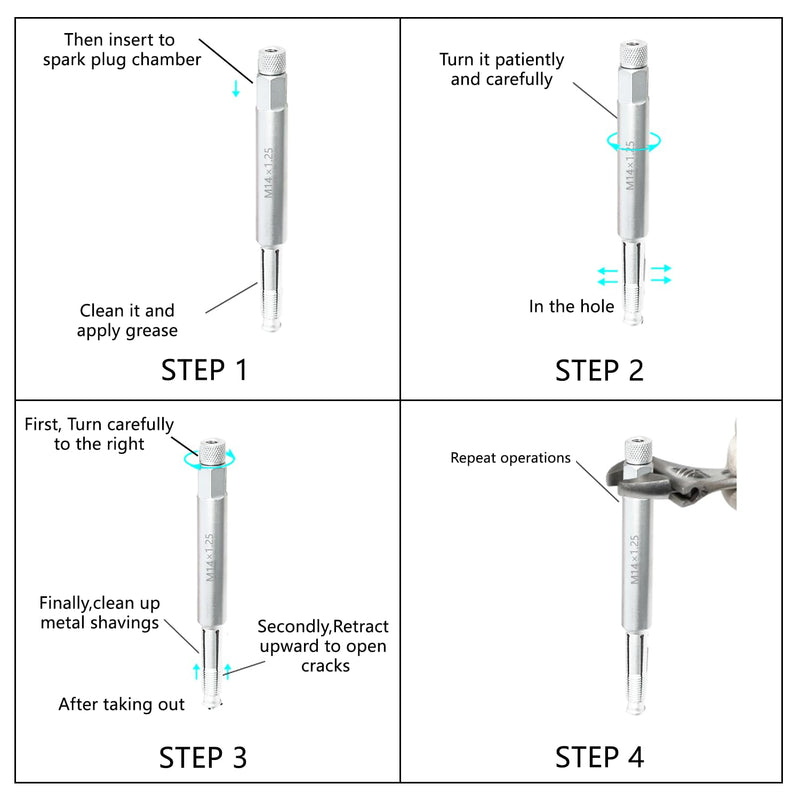 Then insert to spark plug chamber

M14×1.25

Clean it and apply grease

STEP 1

Turn it patiently and carefully

M14×1.25

In the hole

STEP 2

First, Turn carefully to the right

M14×1.25

Finally,clean up metal shavings

Secondly,Retract upward to open cracks

After taking out

STEP 3

Repeat operations

M14×1.25

STEP 4