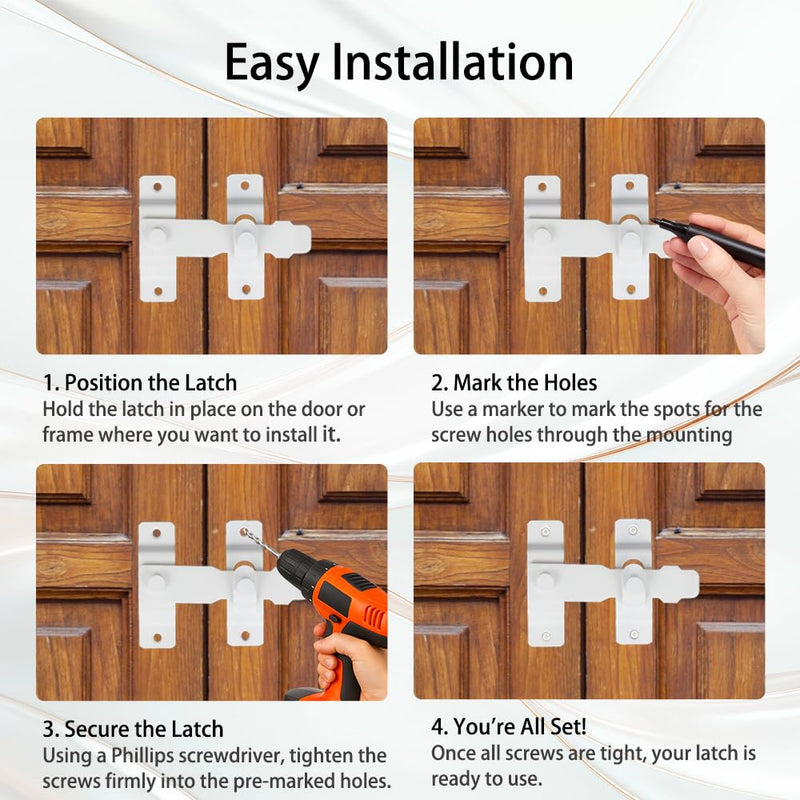 Easy Installation

1. Position the Latch
Hold the latch in place on the door or frame where you want to install it.

2. Mark the Holes
Use a marker to mark the spots for the screw holes through the mounting

3. Secure the Latch
Using a Phillips screwdriver, tighten the screws firmly into the pre-marked holes.

4. You're All Set!
Once all screws are tight, your latch is ready to use.