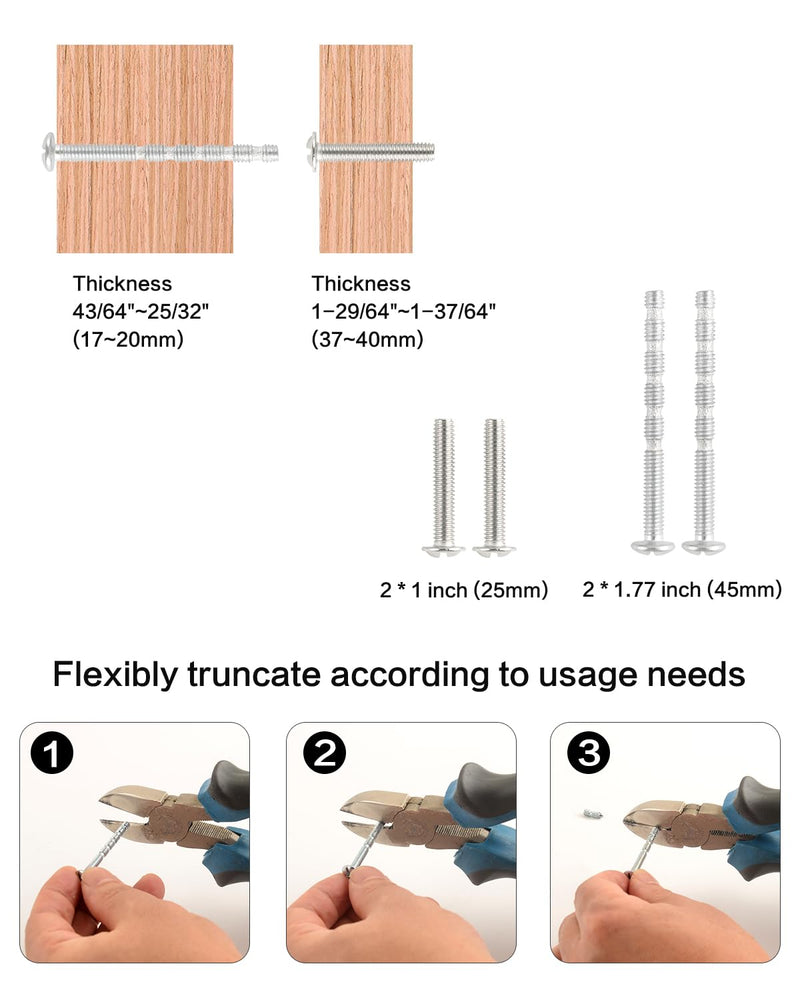 Thickness
43/64"~25/32"
(17~20mm)

Thickness
1-29/64"~1-37/64"
(37~40mm)

2 * 1 inch (25mm)

2 * 1.77 inch (45mm)

Flexibly truncate according to usage needs

1

2

3