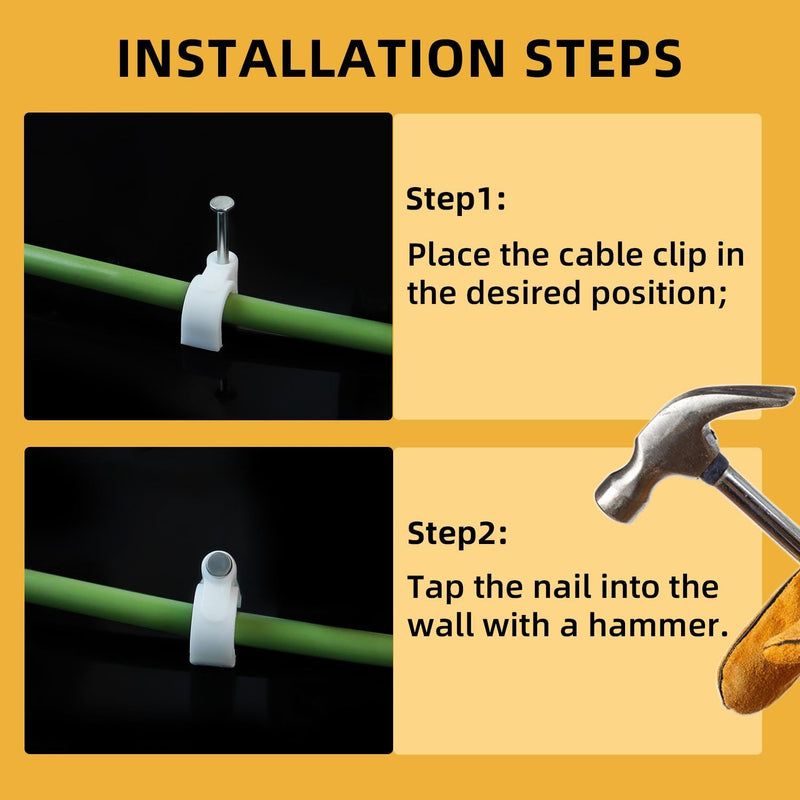 INSTALLATION STEPS

Step1:

Place the cable clip in the desired position;

Step2:

Tap the nail into the wall with a hammer.