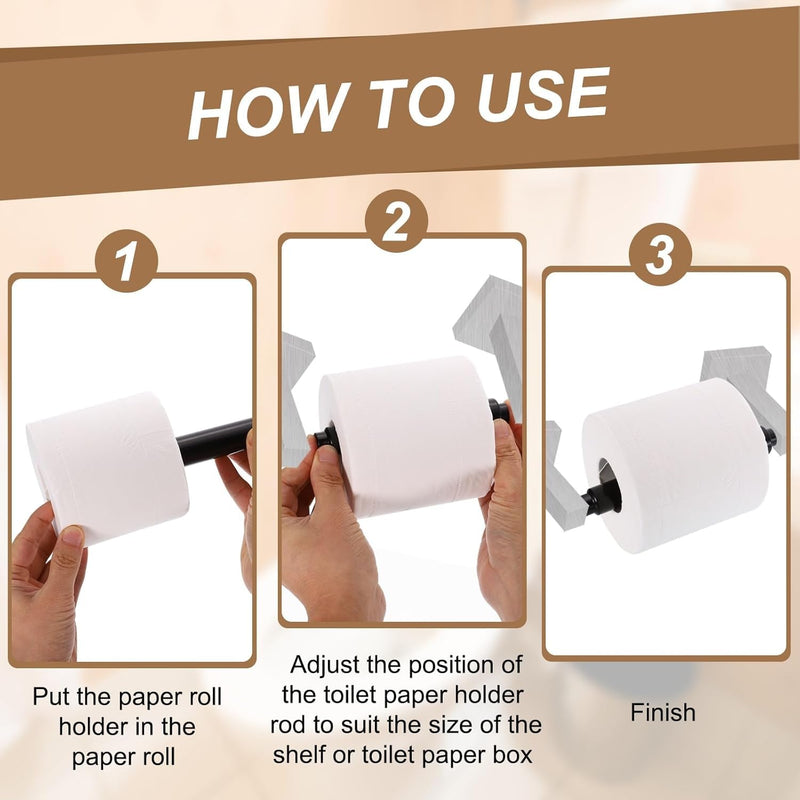 HOW TO USE

1

Put the paper roll holder in the paper roll

2

Adjust the position of the toilet paper holder rod to suit the size of the shelf or toilet paper box

3

Finish