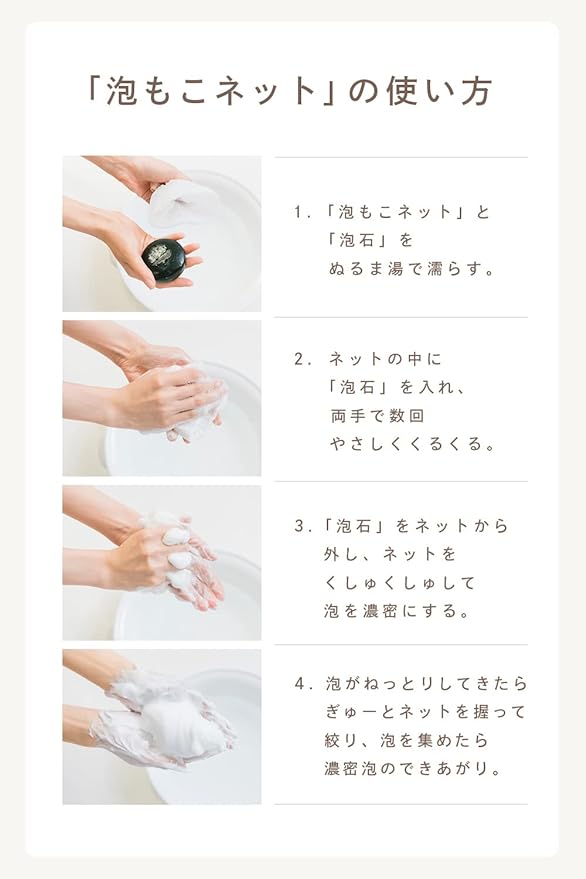 「泡もこネット」の使い方

1.「泡もこネット」と「泡石」をぬるま湯で濡らす。

2. ネットの中に「泡石」を入れ、両手で数回やさしくくるくる。

3.「泡石」をネットから外し、ネットをくしゅくしゅして泡を濃密にする。

4. 泡がねっとりしてきたらぎゅーとネットを握って絞り、泡を集めたら濃密泡のできあがり。