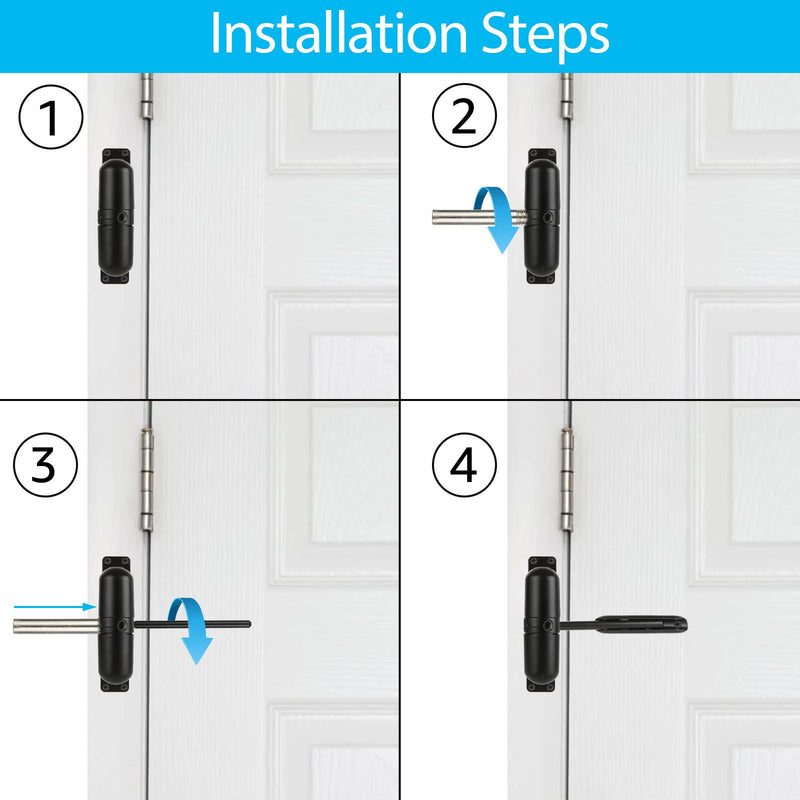 Installation Steps

1

2

3

4