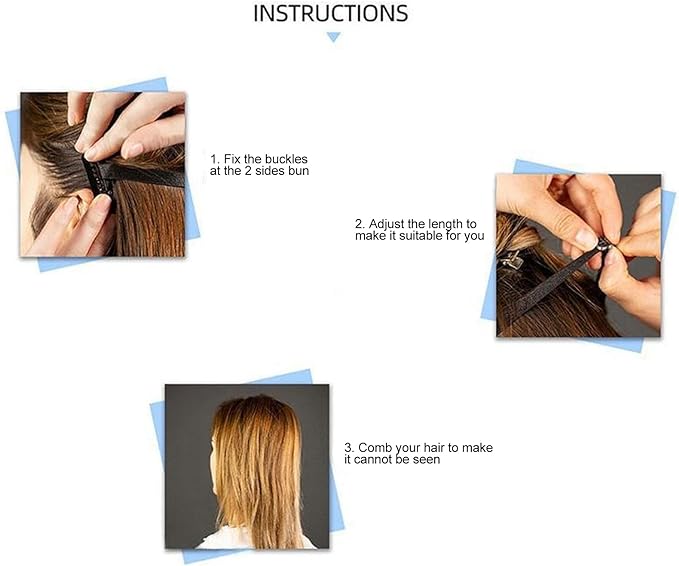 INSTRUCTIONS

1. Fix the buckles at the 2 sides bun

2. Adjust the length to make it suitable for you

3. Comb your hair to make it cannot be seen