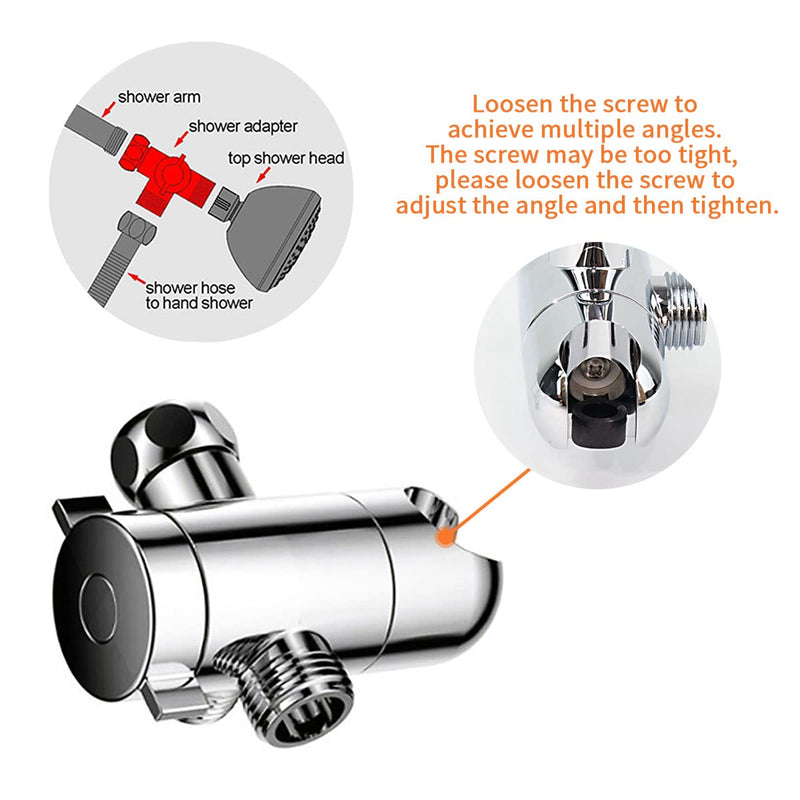 shower arm
shower adapter
top shower head
shower hose to hand shower

Loosen the screw to achieve multiple angles. The screw may be too tight, please loosen the screw to adjust the angle and then tighten.