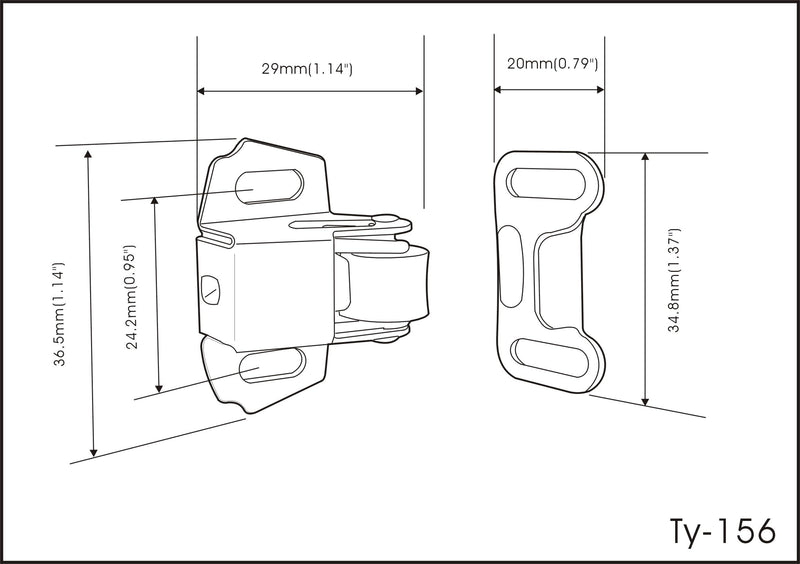 29mm(1.14")

20mm(0.79")

36.5mm(1.14")

24.2mm(0.95")

34.8mm(1.37")

Ty-156