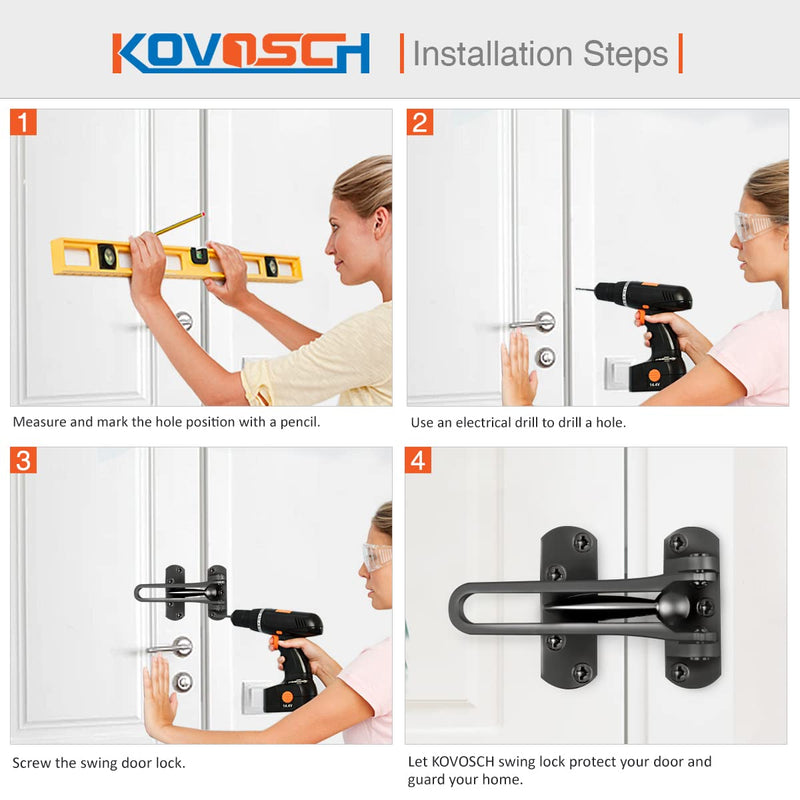 KOVOSCH | Installation Steps |

1

Measure and mark the hole position with a pencil.

2

14.4V

Use an electrical drill to drill a hole.

3

14.4V

Screw the swing door lock.

4

Let KOVOSCH swing lock protect your door and guard your home.