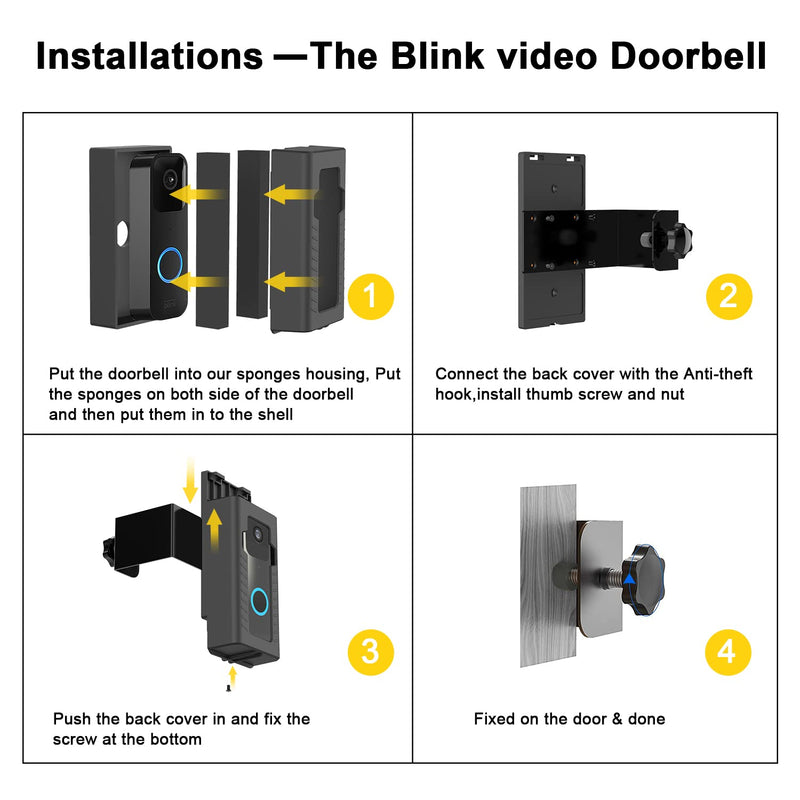 Installations —The Blink video Doorbell

1

Put the doorbell into our sponges housing, Put the sponges on both side of the doorbell and then put them in to the shell

2

Connect the back cover with the Anti-theft hook,install thumb screw and nut

3

Push the back cover in and fix the screw at the bottom

4

Fixed on the door & done