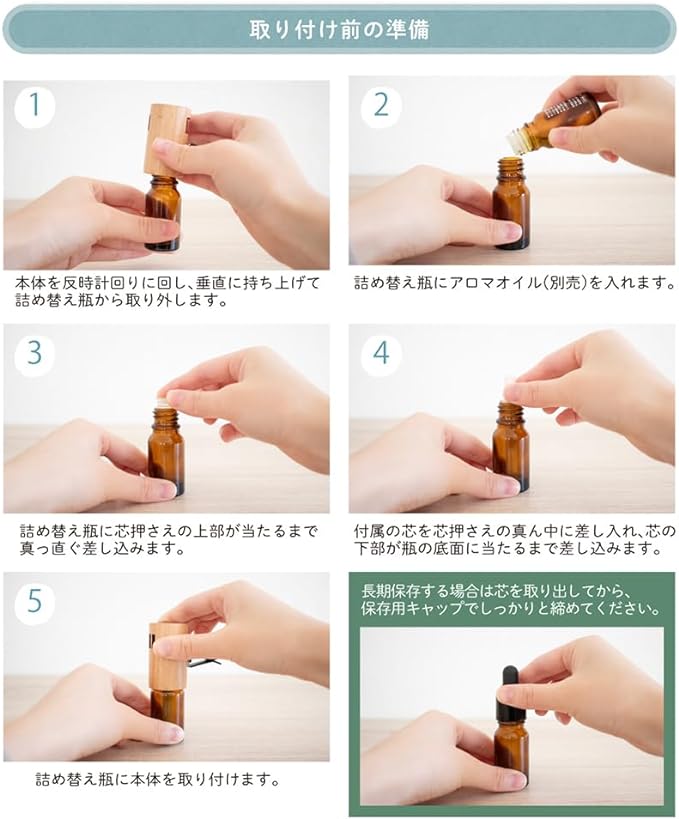 取り付け前の準備

1

本体を反時計回りに回し、垂直に持ち上げて詰め替え瓶から取り外します。

2

詰め替え瓶にアロマオイル(別売)を入れます。

3

詰め替え瓶に芯押さえの上部が当たるまで真っ直ぐ差し込みます。

4

付属の芯を芯押さえの真ん中に差し入れ、芯の下部が瓶の底面に当たるまで差し込みます。

5

詰め替え瓶に本体を取り付けます。

長期保存する場合は芯を取り出してから、保存用キャップでしっかりと締めてください。