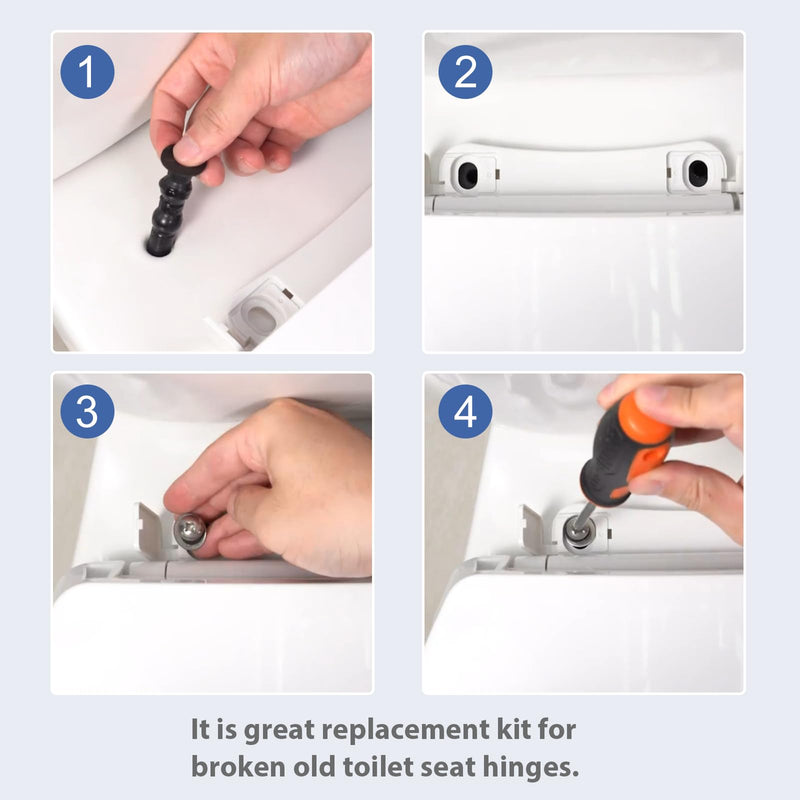 1

2

3

4

It is great replacement kit for broken old toilet seat hinges.