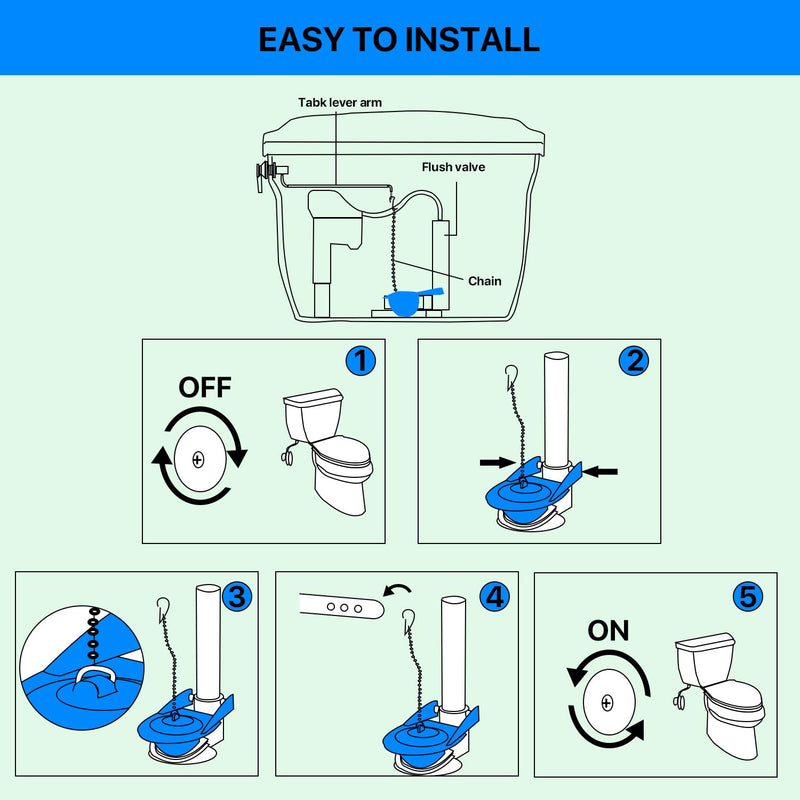 EASY TO INSTALL

Tabk lever arm

Flush valve

Chain

1

OFF

2

3

4

5

ON