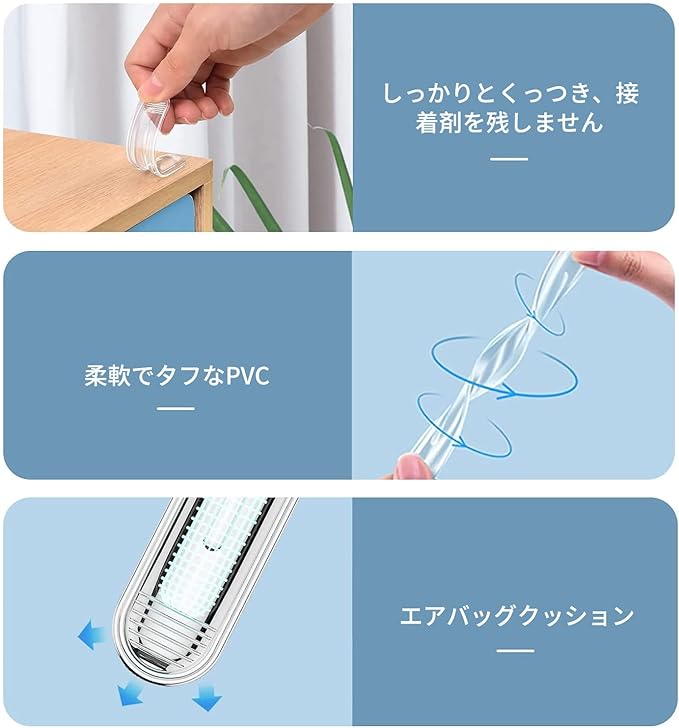 しっかりとくっつき、接着剤を残しません

柔軟でタフなPVC

エアバッグクッション