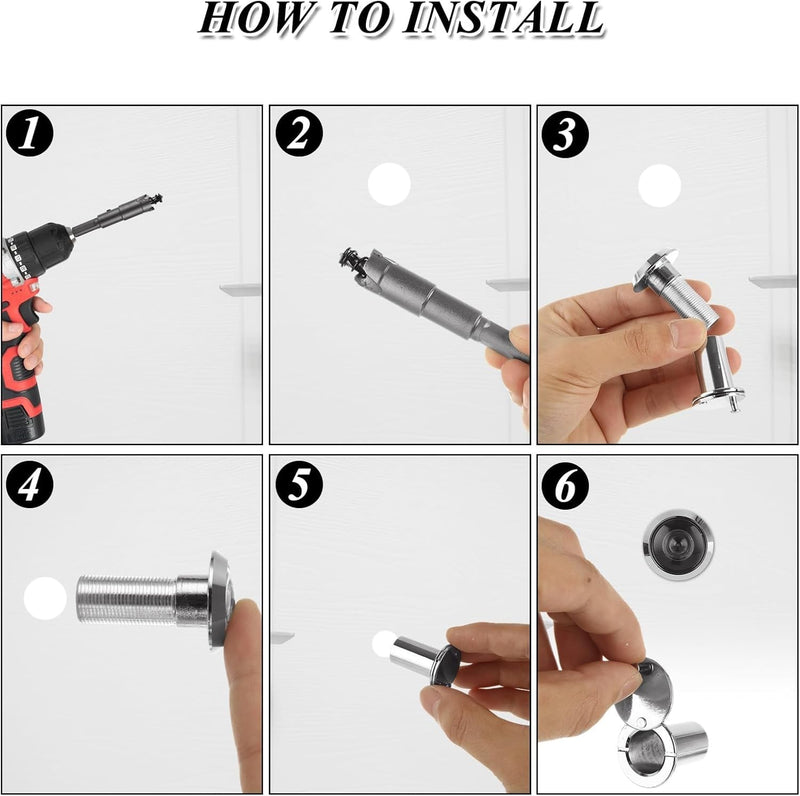 HOW TO INSTALL

1

2

3

4

5

6