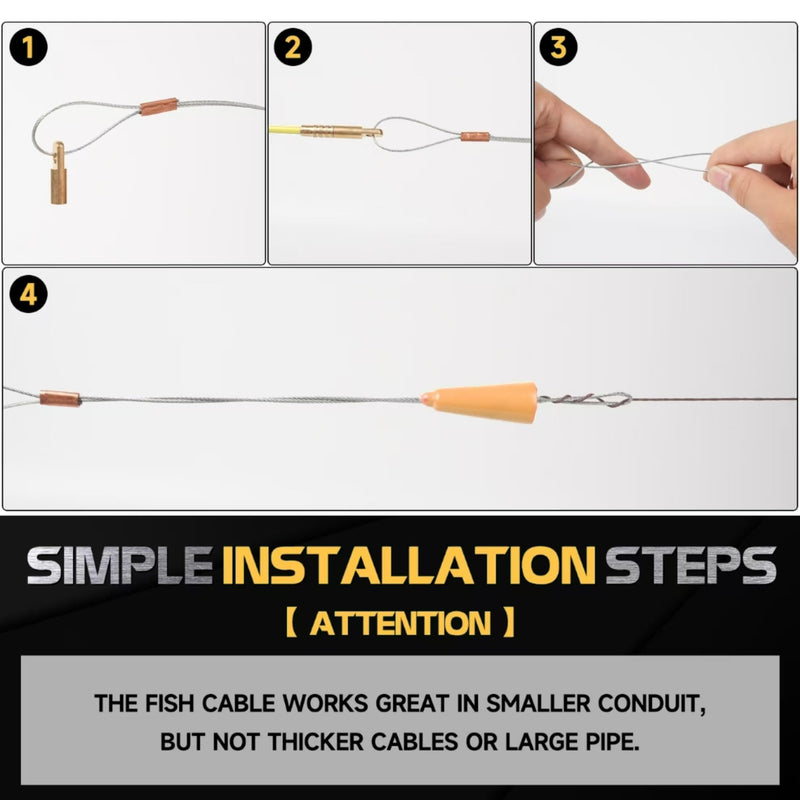 1

2

3

4

SIMPLE INSTALLATION STEPS

【 ATTENTION 】

THE FISH CABLE WORKS GREAT IN SMALLER CONDUIT, BUT NOT THICKER CABLES OR LARGE PIPE.