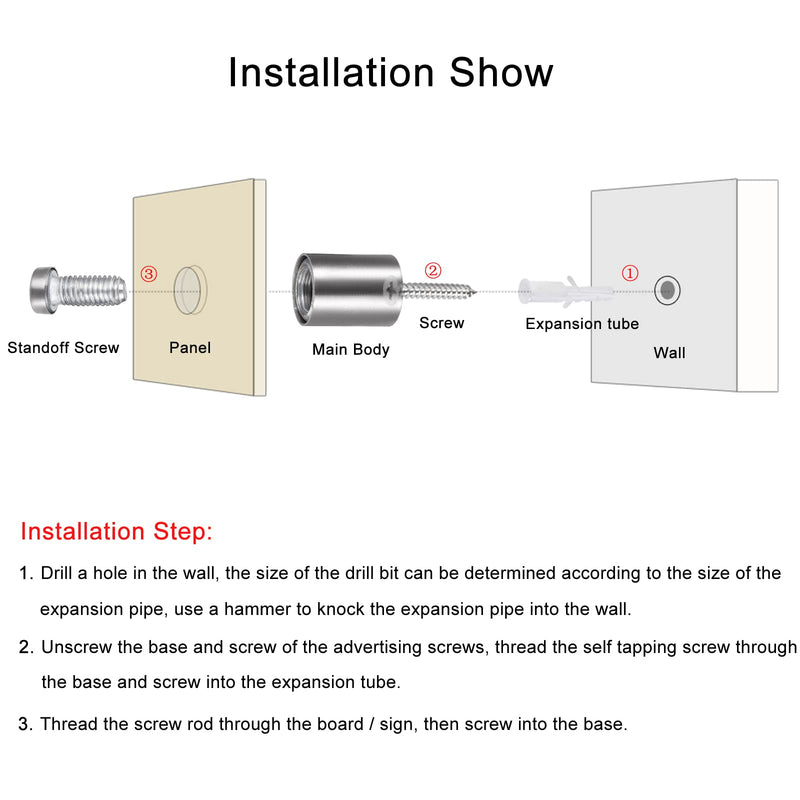 Installation Show

③

Standoff Screw

Panel

Main Body

②

Screw

Expansion tube

①

Wall

Installation Step:

1. Drill a hole in the wall, the size of the drill bit can be determined according to the size of the expansion pipe, use a hammer to knock the expansion pipe into the wall.

2. Unscrew the base and screw of the advertising screws, thread the self tapping screw through the base and screw into the expansion tube.

3. Thread the screw rod through the board / sign, then screw into the base.