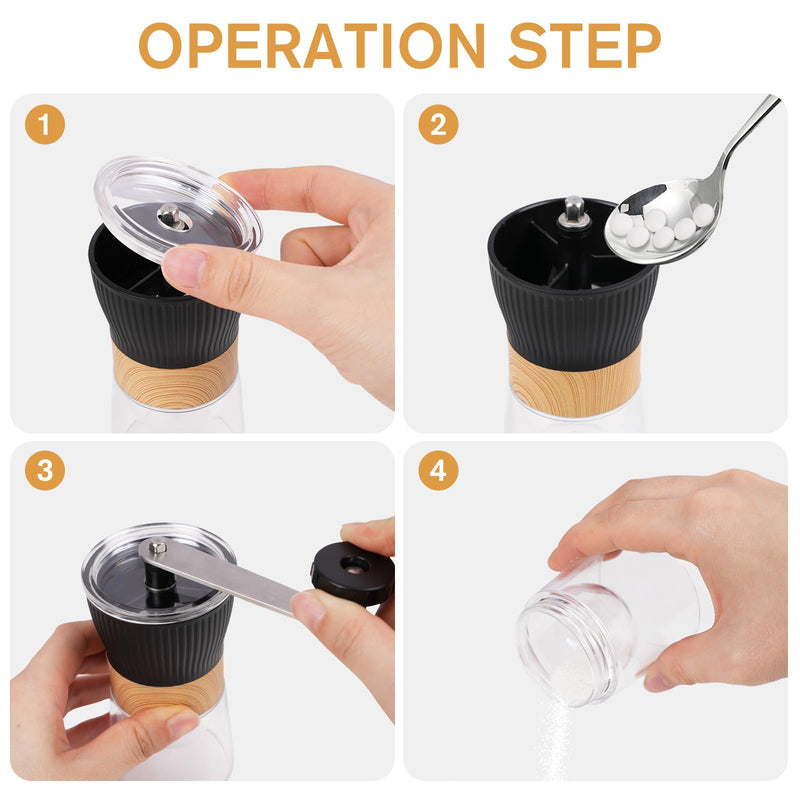 OPERATION STEP

1

2

3

4