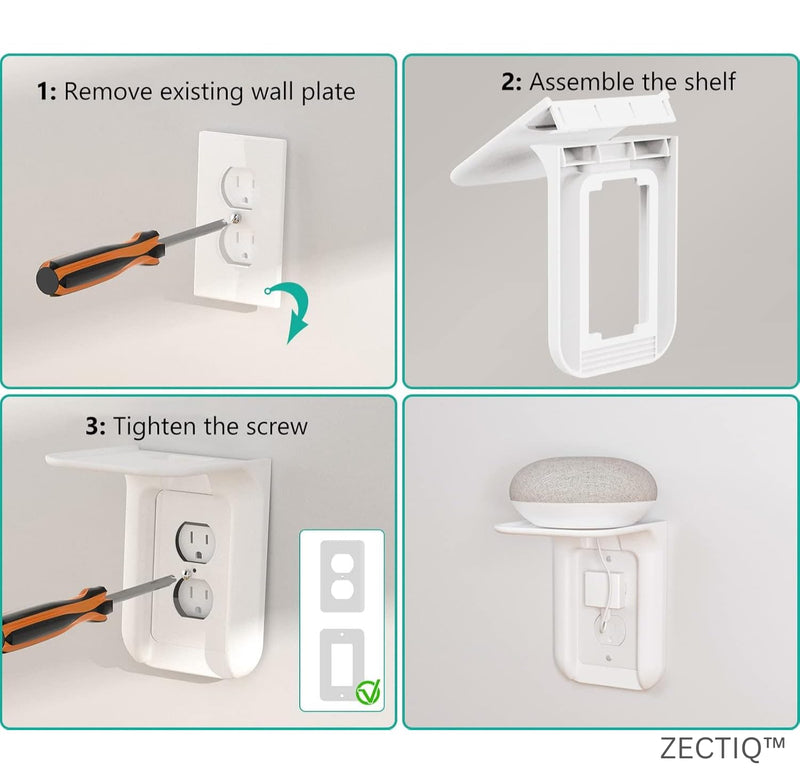 1: Remove existing wall plate

2: Assemble the shelf

3: Tighten the screw

ZECTIQ™